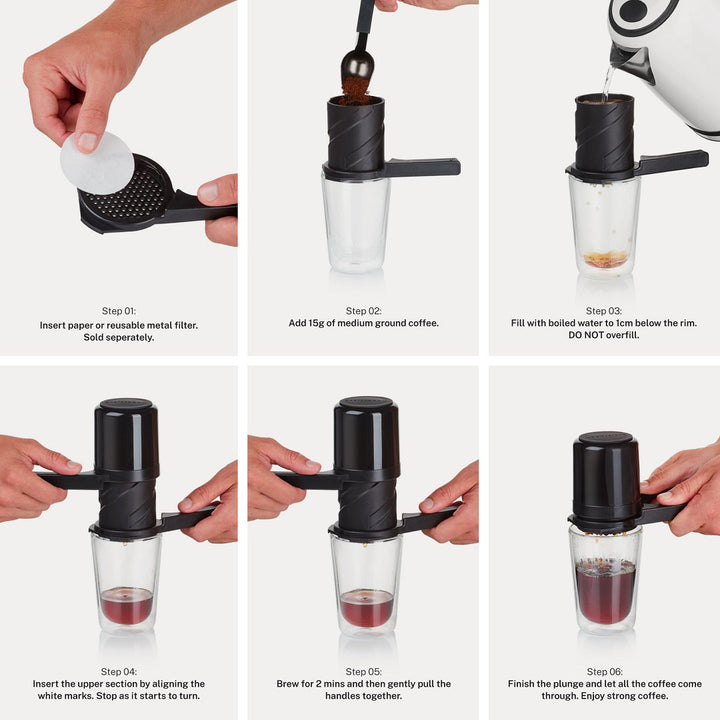 Step 01:
Insert paper or reusable metal filter. Sold seperately.

Step 02:
Add 15g of medium ground coffee.

Step 03:
Fill with boiled water to 1cm below the rim. DO NOT overfill.

Step 04:
Insert the upper section by aligning the white marks. Stop as it starts to turn.

Step 05:
Brew for 2 mins and then gently pull the handles together.

Step 06:
Finish the plunge and let all the coffee come through. Enjoy strong coffee.